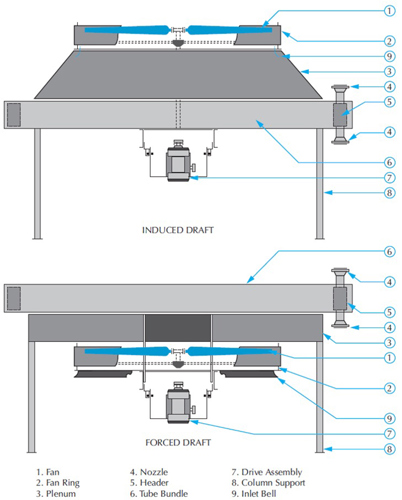 1
2
9
3
4
5
4
6
7
8

INDUCED DRAFT

6
4
5
4
3
1
2
9
7
8

FORCED DRAFT

1. Fan
2. Fan Ring
3. Plenum

4. Nozzle
5. Header
6. Tube Bundle

7. Drive Assembly
8. Column Support
9. Inlet Bell